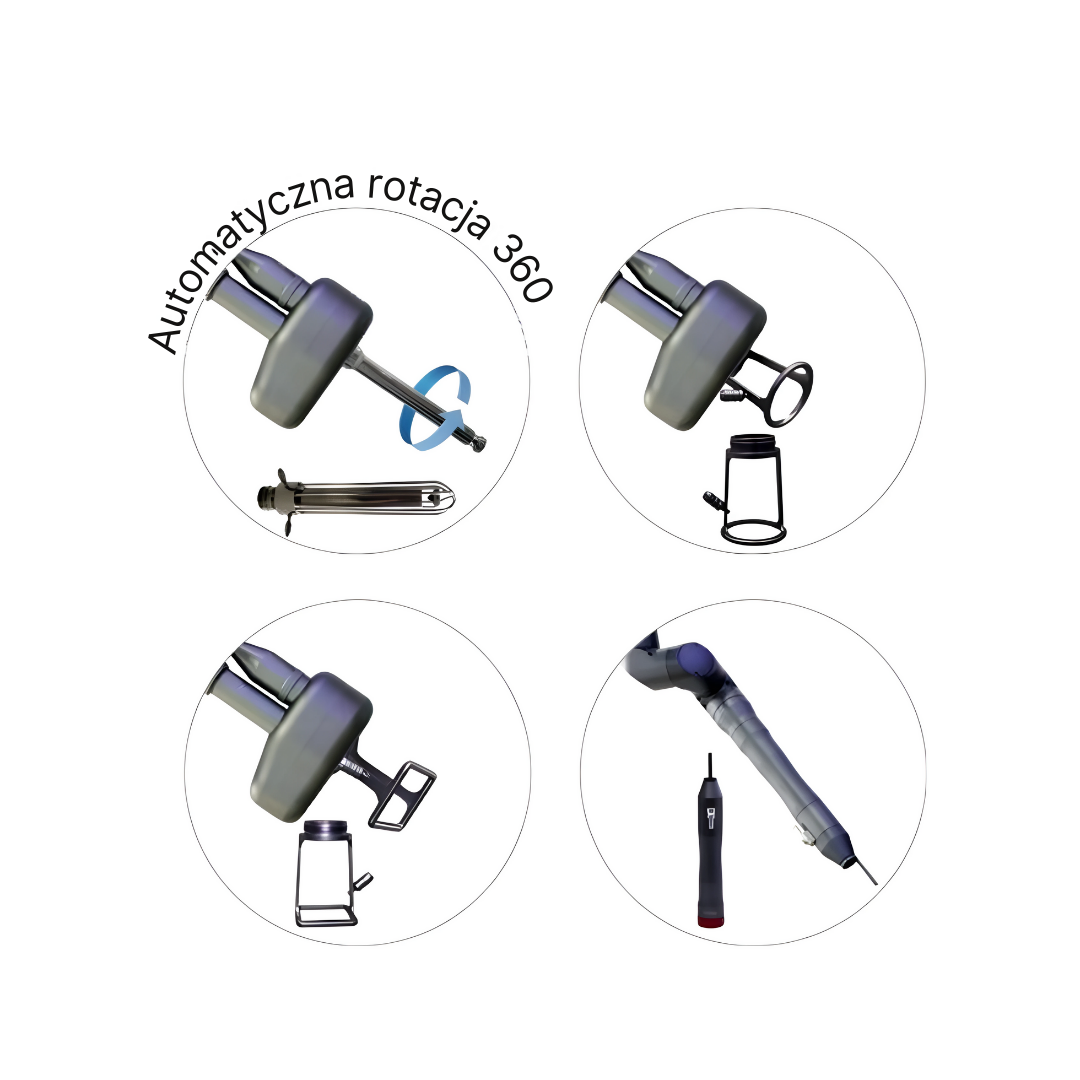 Automatyczna rotacja 360